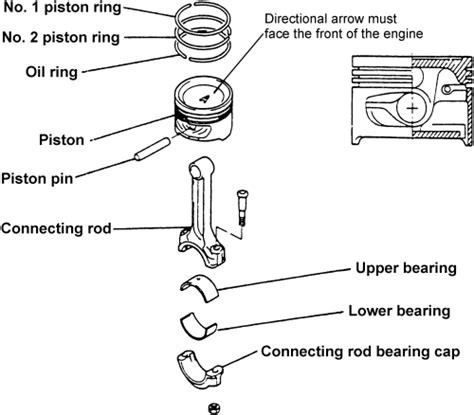 No. 1 piston ring
No. 2 piston ring
Oil ring
Directional arrow must face the front of the engine
Piston
Piston pin
Connecting rod
Upper bearing
Lower bearing
Connecting rod bearing cap