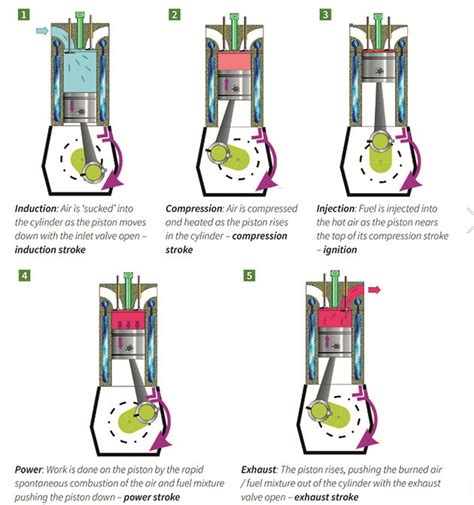 1

Induction: Air is 'sucked' into the cylinder as the piston moves down with the inlet valve open – induction stroke

2

Compression: Air is compressed and heated as the piston rises in the cylinder – compression stroke

3

Injection: Fuel is injected into the hot air as the piston nears the top of its compression stroke – ignition

4

Power: Work is done on the piston by the rapid spontaneous combustion of the air and fuel mixture pushing the piston down – power stroke

5

Exhaust: The piston rises, pushing the burned air / fuel mixture out of the cylinder with the exhaust valve open – exhaust stroke