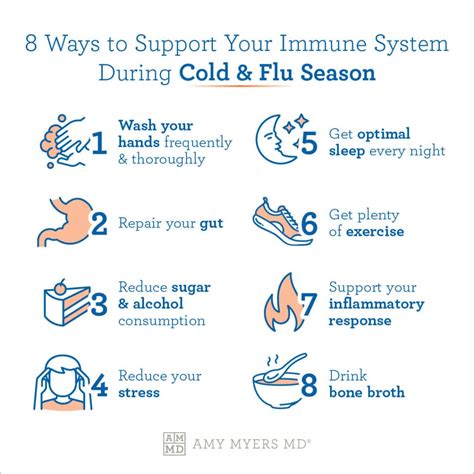 8 Ways to Support Your Immune System During Cold & Flu Season

1 Wash your hands frequently & thoroughly

2 Repair your gut

3 Reduce sugar & alcohol consumption

4 Reduce your stress

5 Get optimal sleep every night

6 Get plenty of exercise

7 Support your inflammatory response

8 Drink bone broth

AM MD AMY MYERS MD®