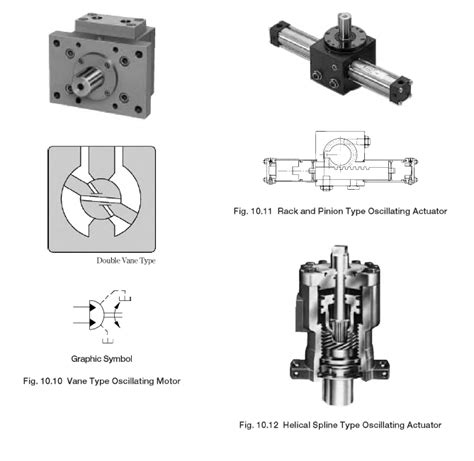 Double Vane Type

Graphic Symbol

Fig. 10.10 Vane Type Oscillating Motor

Fig. 10.11 Rack and Pinion Type Oscillating Actuator

Fig. 10.12 Helical Spline Type Oscillating Actuator