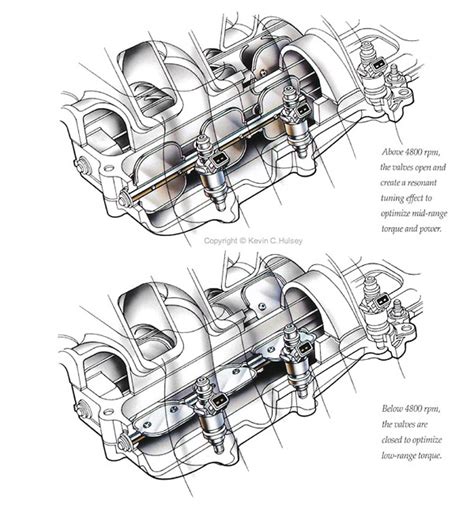 Above 4800 rpm, the valves open and create a resonant tuning effect to optimize mid-range torque and power.

Copyright © Kevin C. Hulsey

Below 4800 rpm, the valves are closed to optimize low-range torque.